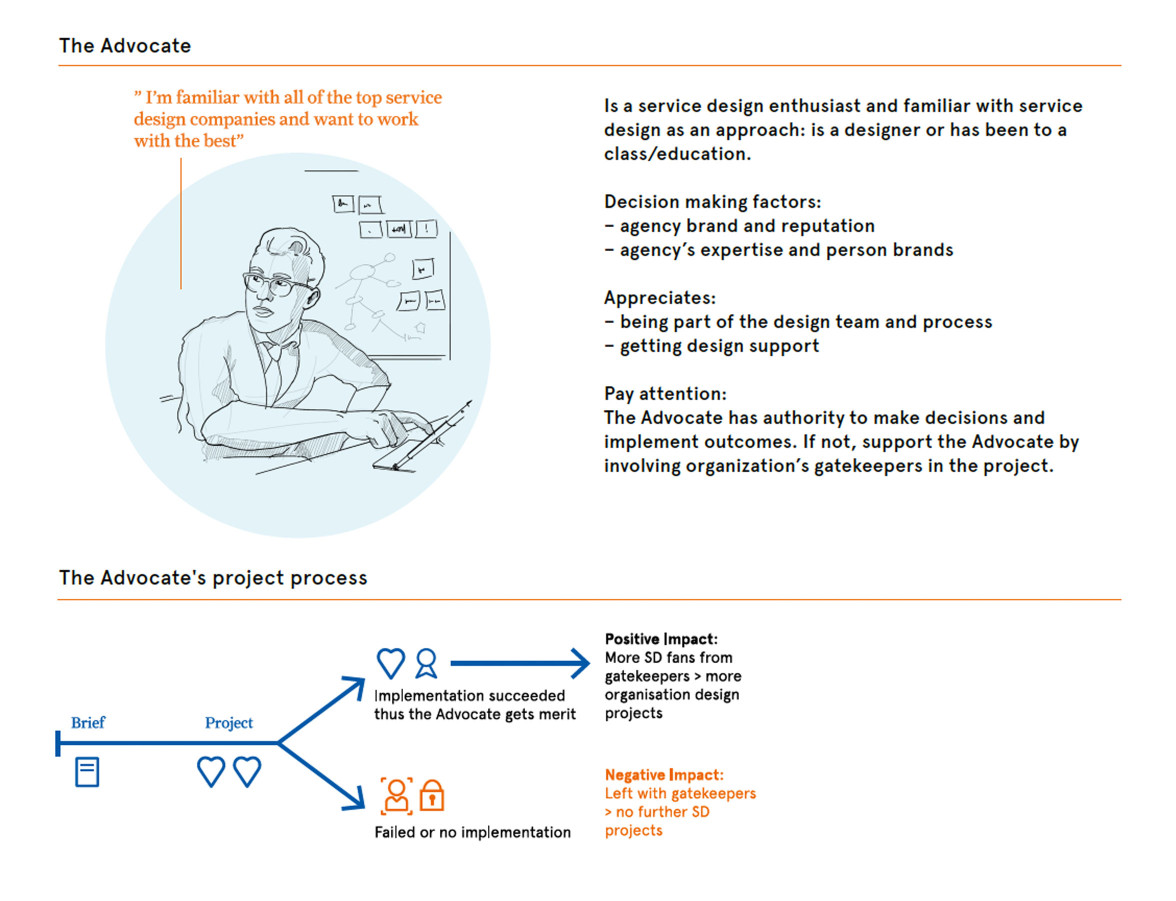 The Advocate

" I'm familiar with all of the top service design companies and want to work with the best"

Is a service design enthusiast and familiar with service design as an approach: is a designer or has been to a class/education.

Decision making factors:
– agency brand and reputation
– agency's expertise and person brands

Appreciates:
– being part of the design team and process
– getting design support

Pay attention:
The Advocate has authority to make decisions and implement outcomes. If not, support the Advocate by involving organization's gatekeepers in the project.

The Advocate's project process

Brief

Project

Implementation succeeded thus the Advocate gets merit

Positive Impact:
More SD fans from gatekeepers > more organisation design projects

Failed or no implementation

Negative Impact:
Left with gatekeepers > no further SD projects